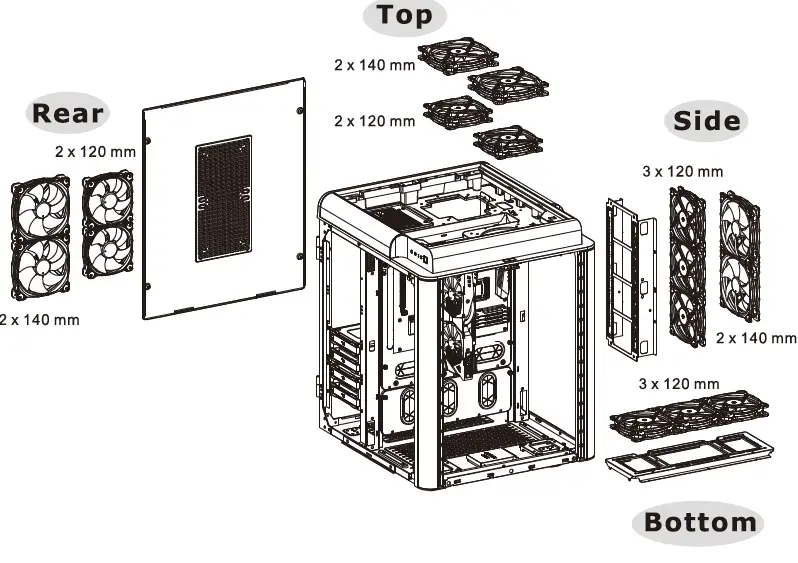 Top

2 x 140 mm

2 x 120 mm

Rear

2 x 120 mm

2 x 140 mm

Side

3 x 120 mm

2 x 140 mm

3 x 120 mm

Bottom