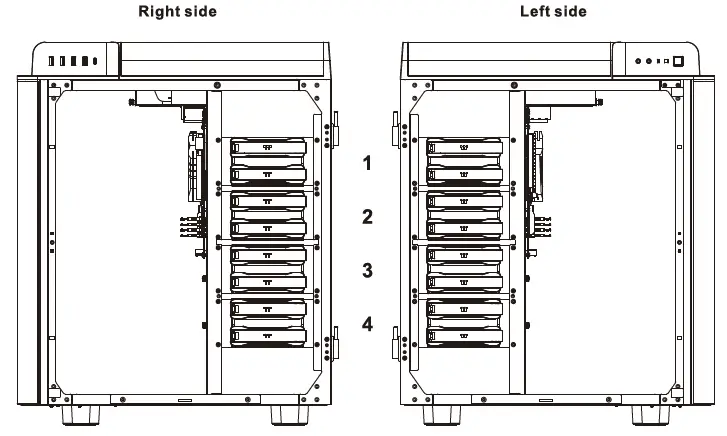 Right side

Left side

1

2

3

4