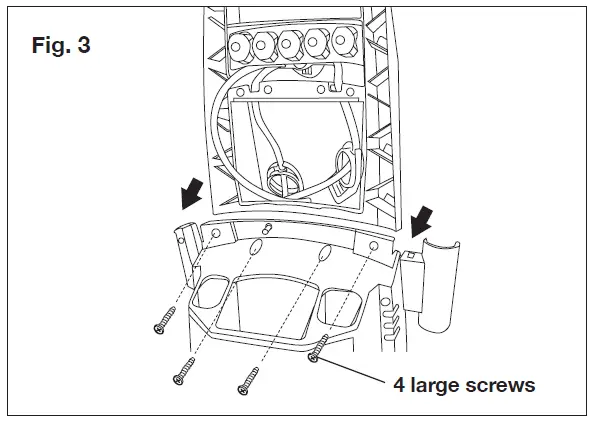 Fig. 3

4 large screws