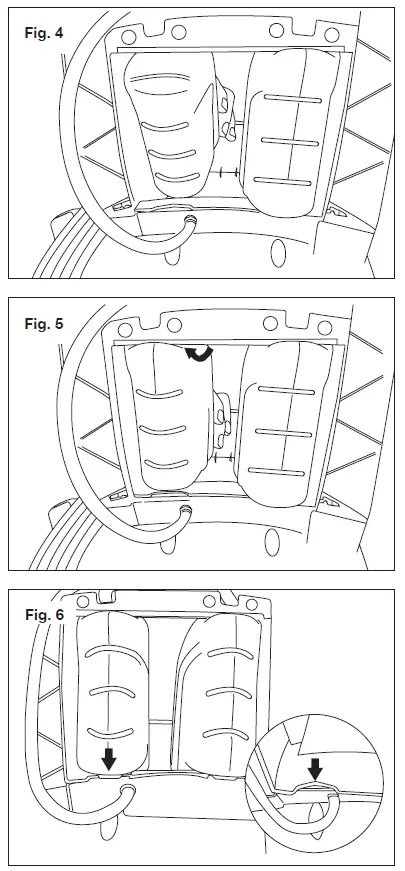 Fig. 4

Fig. 5

Fig. 6