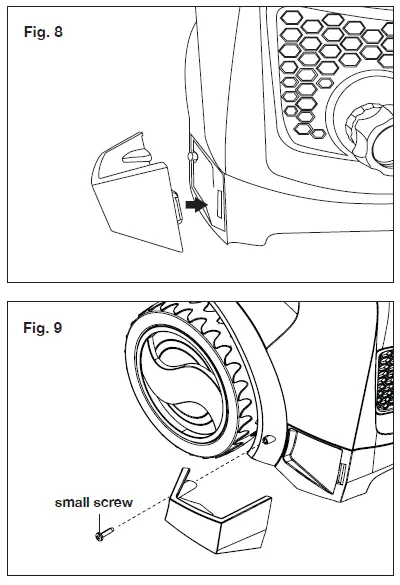 Fig. 8

Fig. 9

small screw