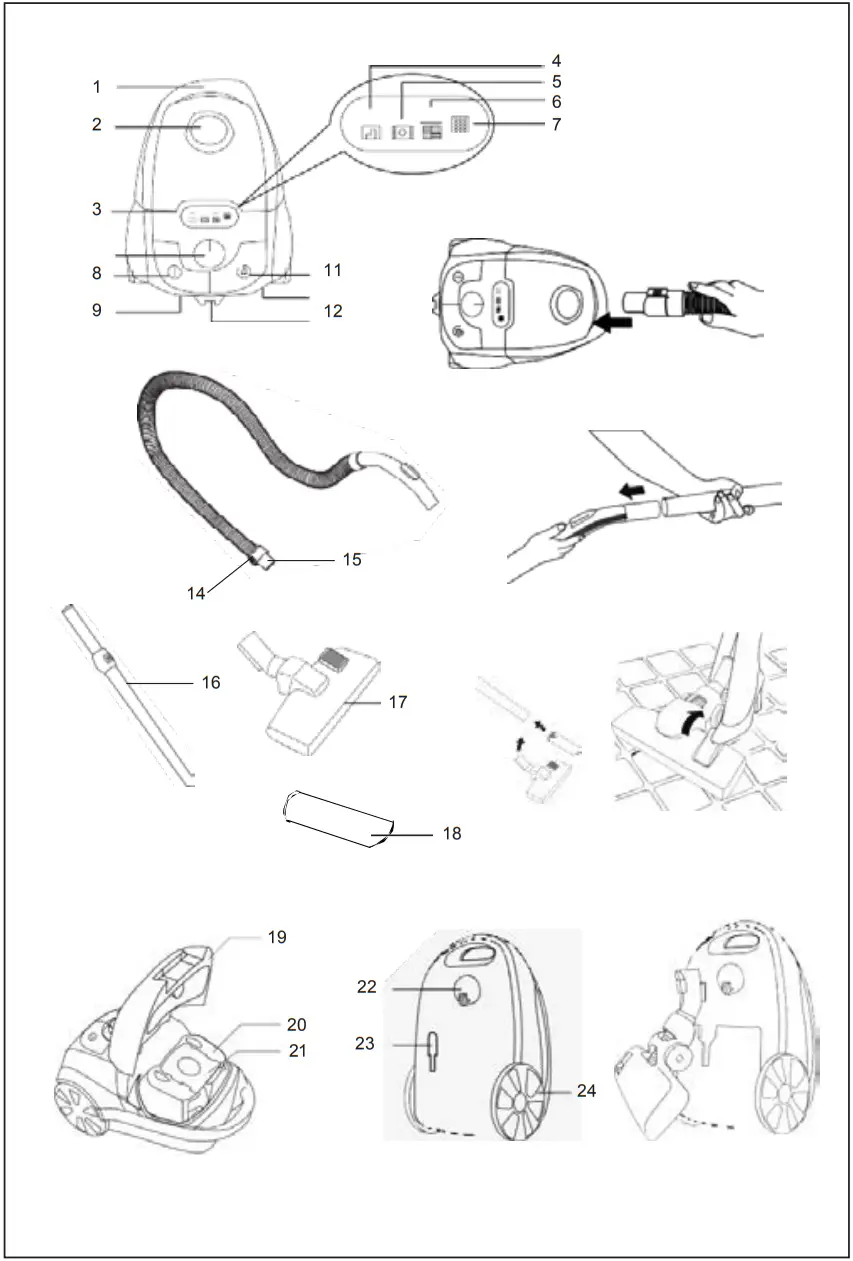 1
2
3
4
5
6
7
8
9
11
12
14
15
16
17
18
19
20
21
22
23
24