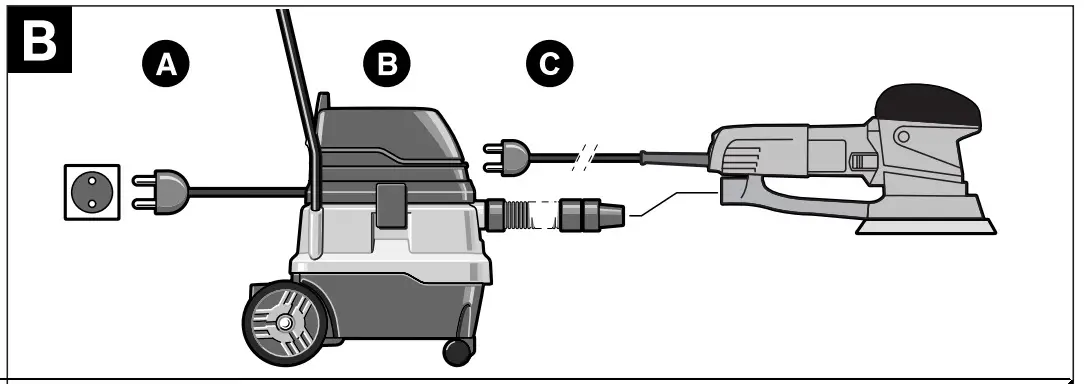 B
A
B
C