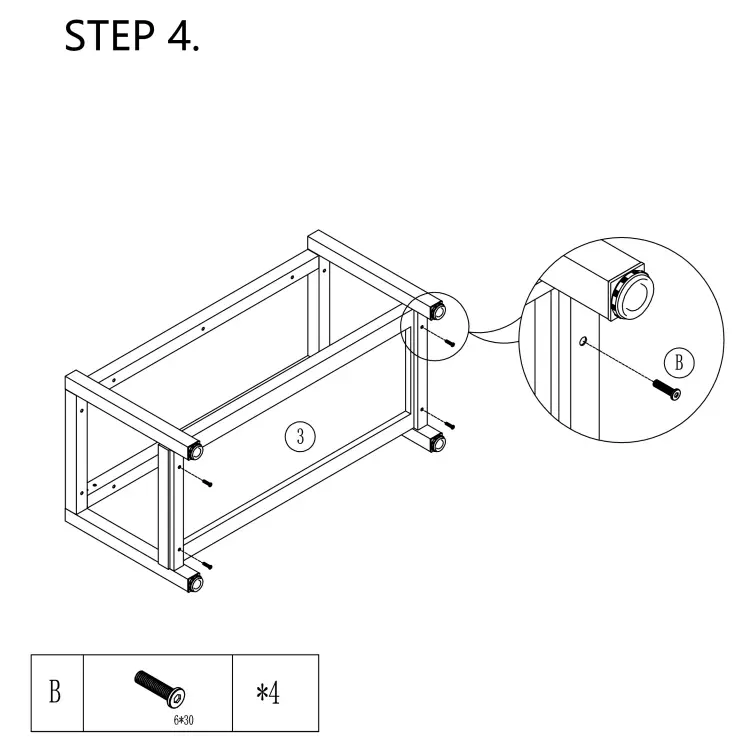 STEP 4.

3

B

| B | 6*30 | *4 |
|---|---|---|