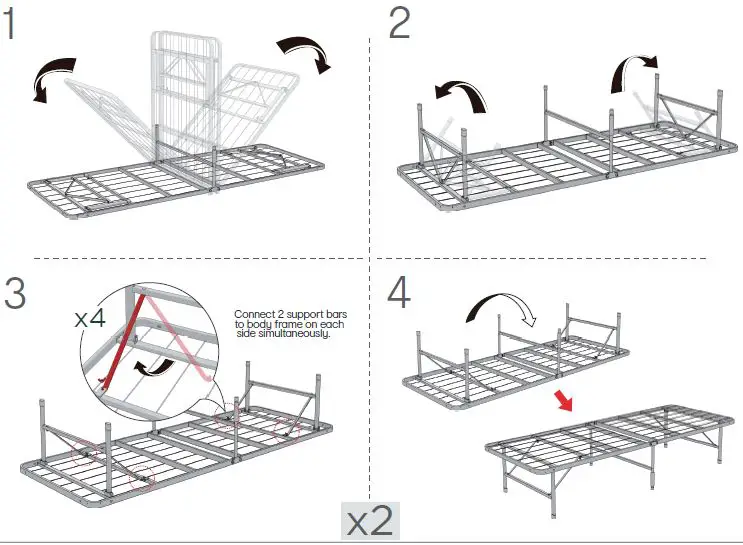 1

2

3

x4

Connect 2 support bars to body frame on each side simultaneously.

4

x2