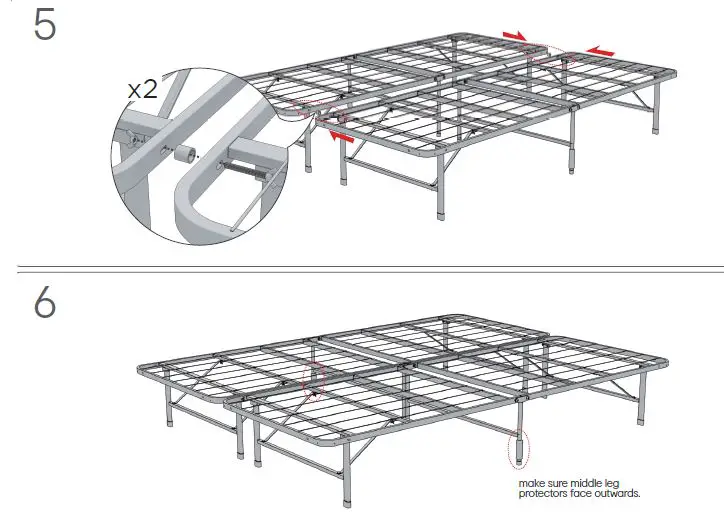 5

x2

6

make sure middle leg protectors face outwards.