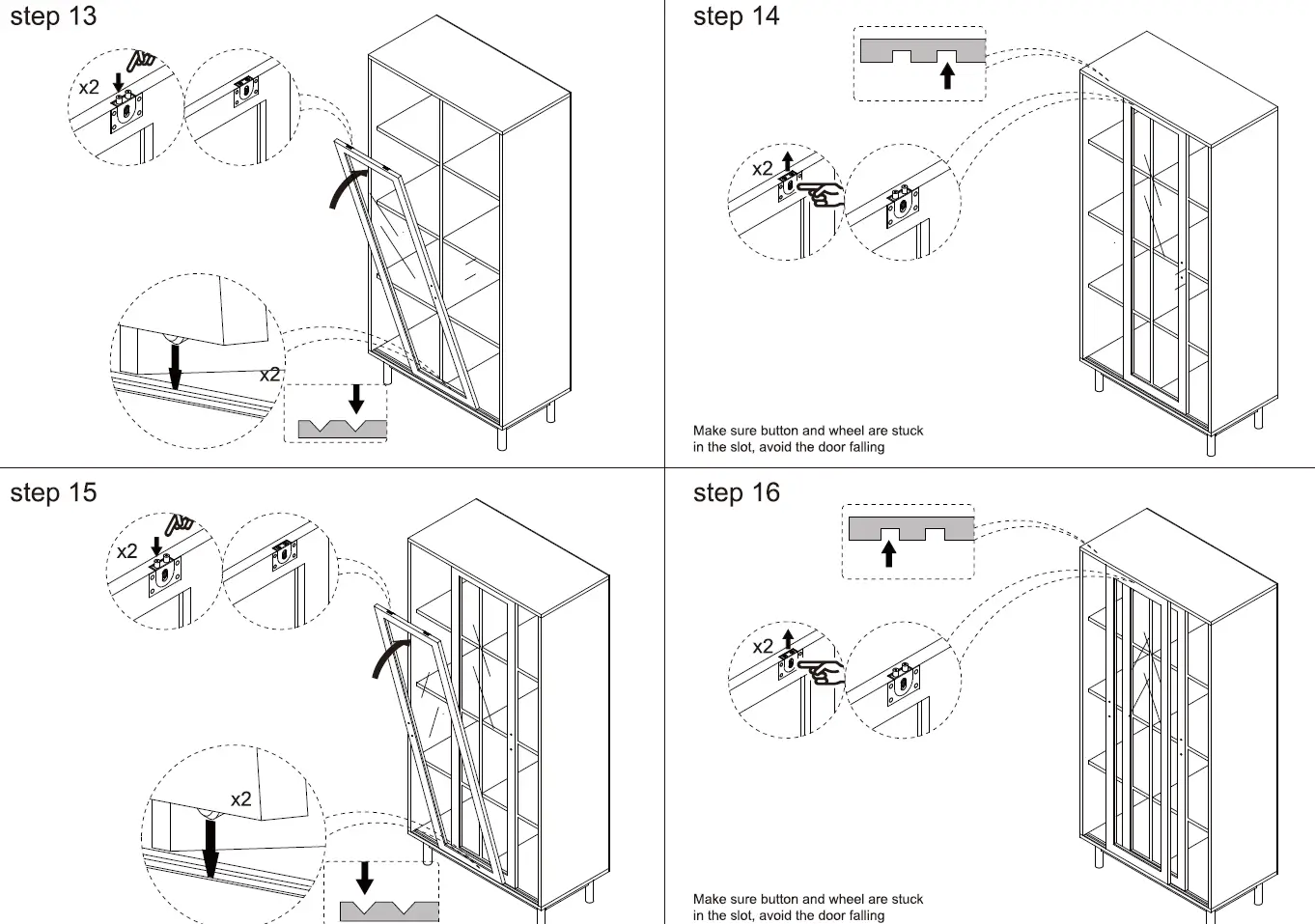 step 13

x2

x2

step 14

x2

Make sure button and wheel are stuck in the slot, avoid the door falling

step 15

x2

x2

step 16

x2

Make sure button and wheel are stuck in the slot, avoid the door falling