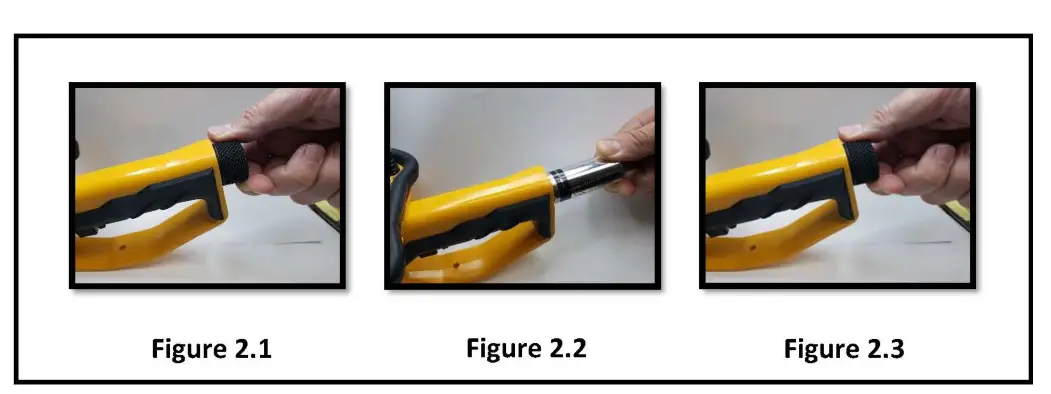 Figure 2.1

Figure 2.2

Figure 2.3