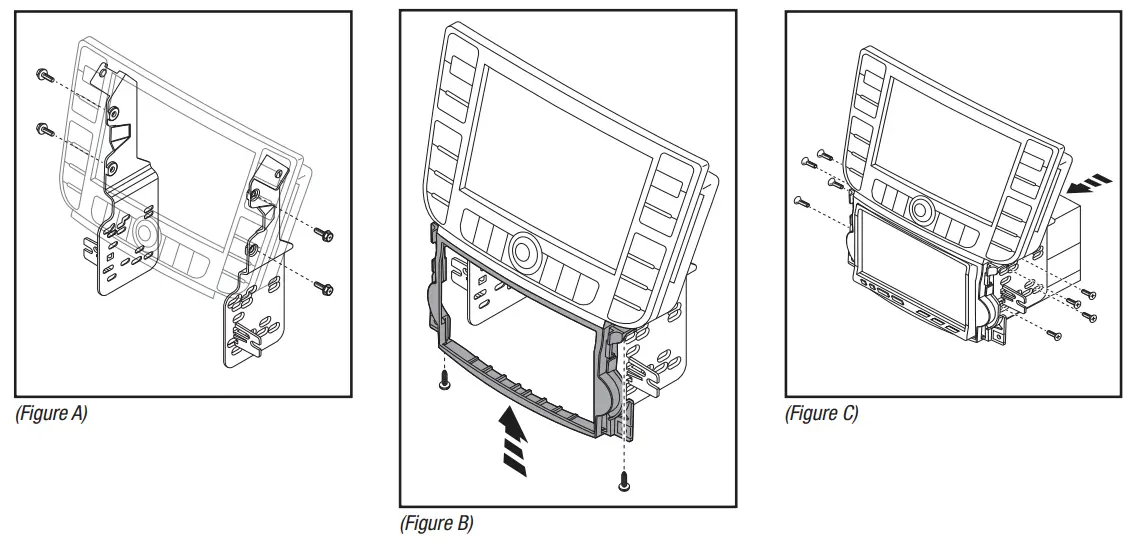 (Figure A)

(Figure B)

(Figure C)