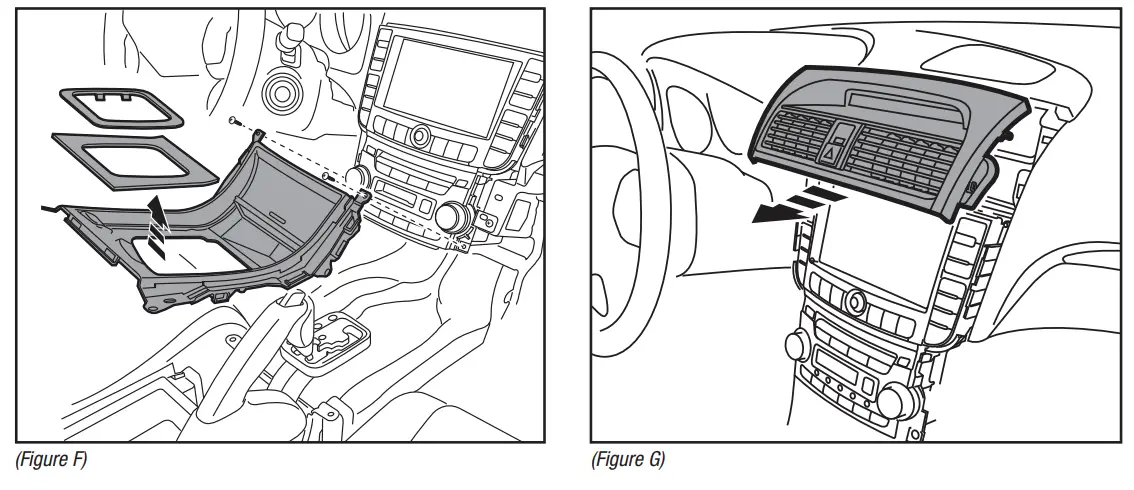 (Figure F)

(Figure G)