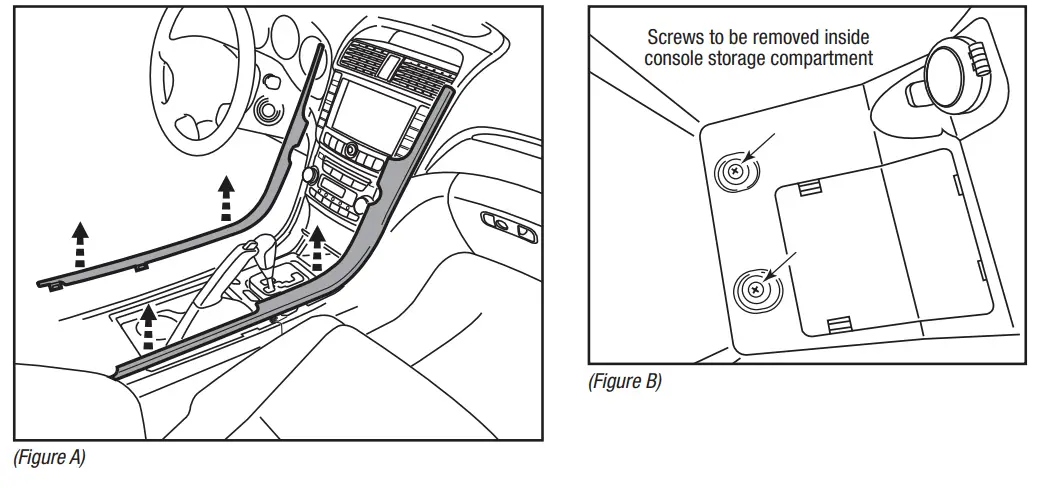 (Figure A)

Screws to be removed inside console storage compartment

(Figure B)