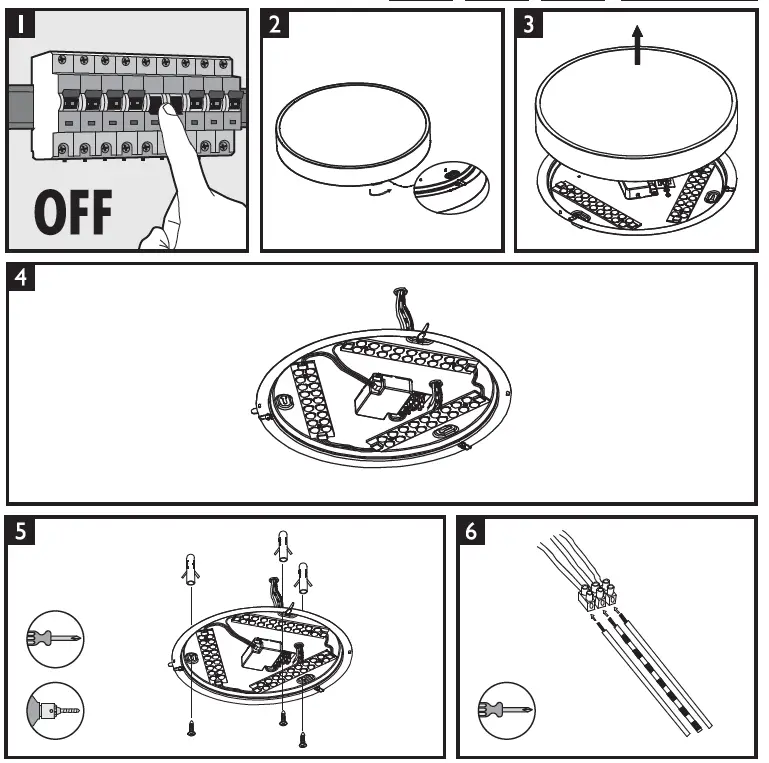 1
OFF
2
3
4
5
6