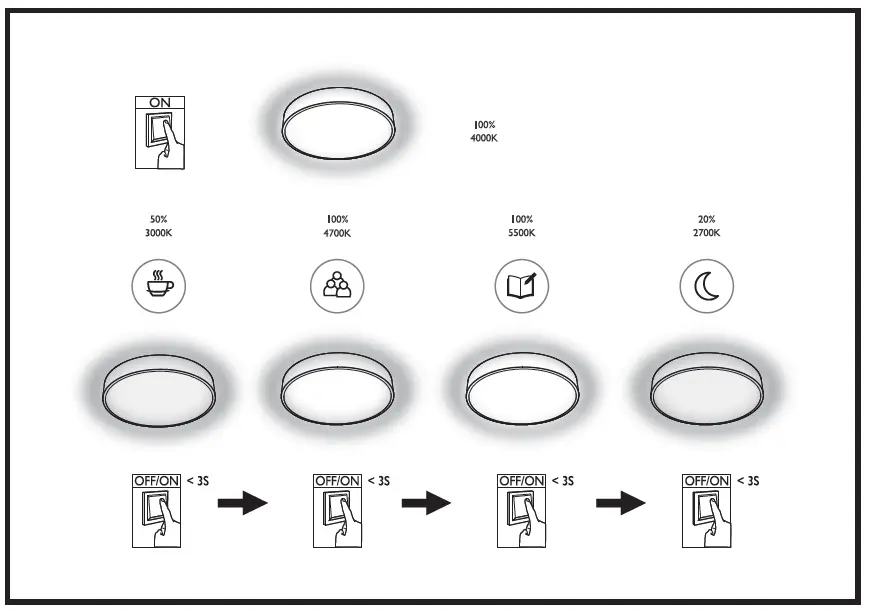 ON

100%
4000K

50%
3000K

100%
4700K

100%
5500K

20%
2700K

OFF/ON < 3S

OFF/ON < 3S

OFF/ON < 3S

OFF/ON < 3S