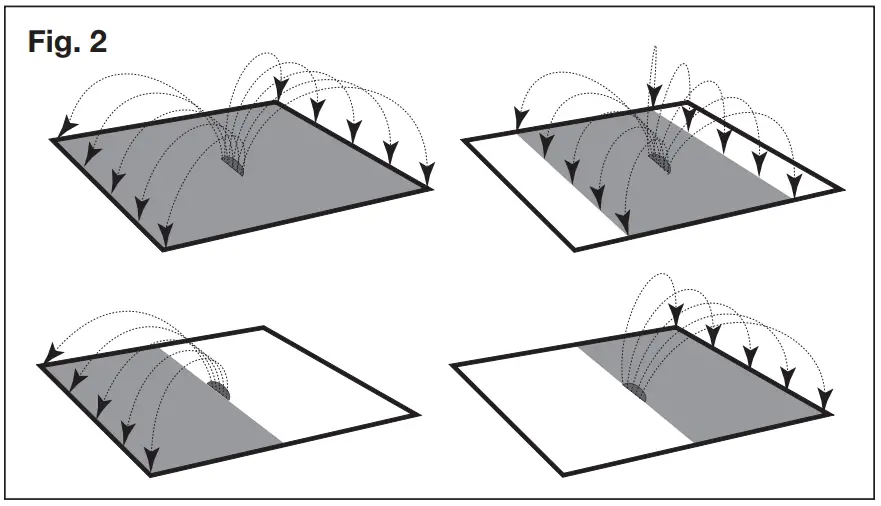 Fig. 2