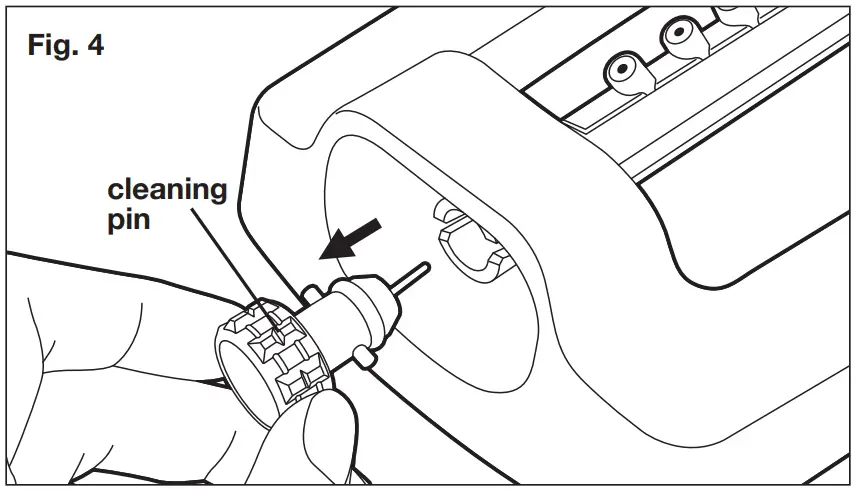 Fig. 4

cleaning pin