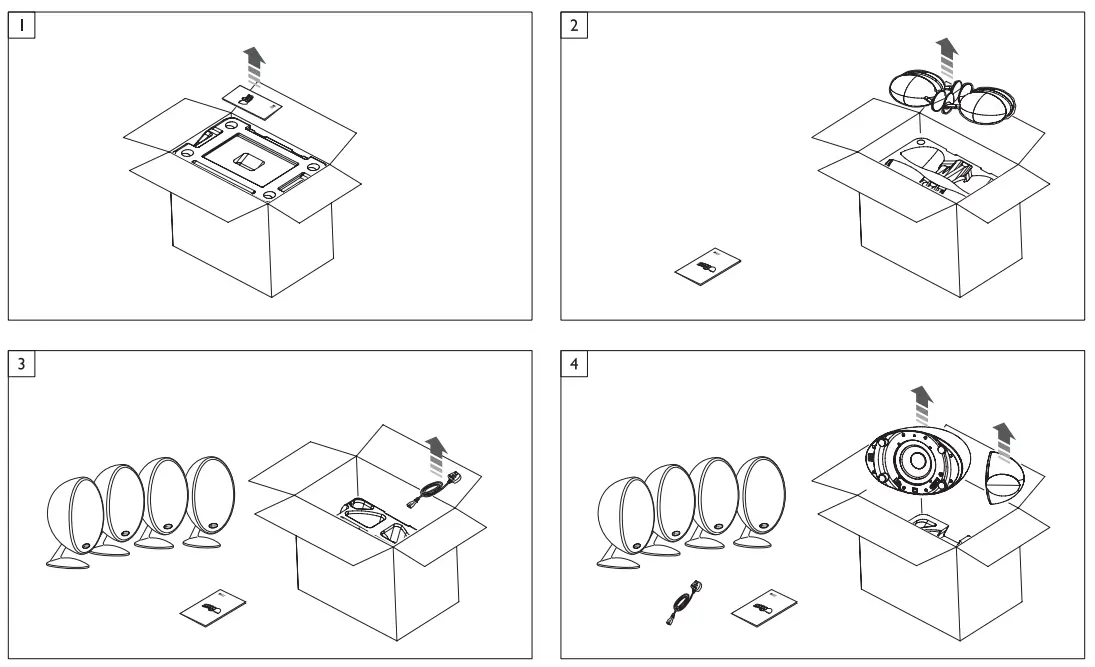 1

2

3

4