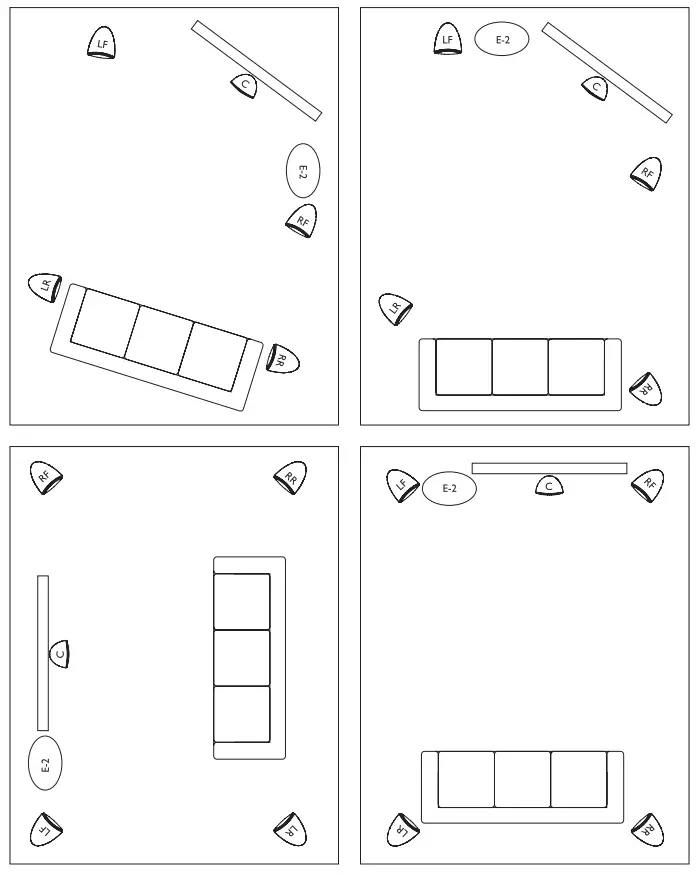 LF
C
E-2
RF
LR
RR

LF
E-2
C
RF
LR
RR

RF
RR
C
E-2
LF
LR

LF
E-2
C
RF
LR
RR