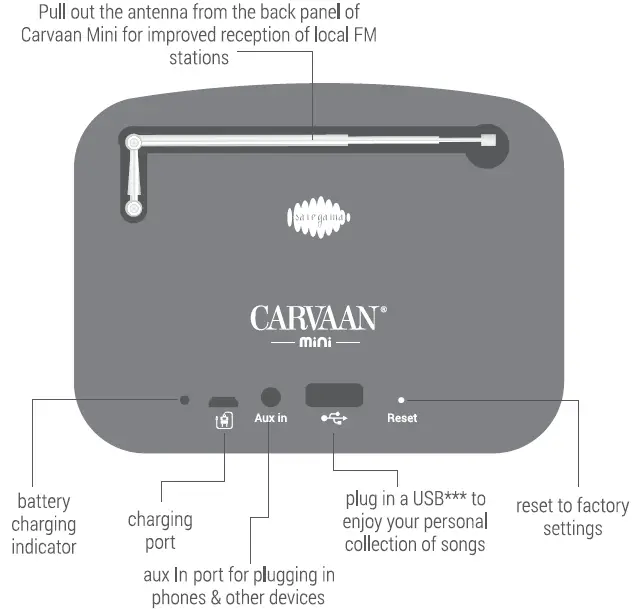 Pull out the antenna from the back panel of Carvaan Mini for improved reception of local FM stations

saregama

CARVAAN®
mini

Aux in

Reset

battery charging indicator

charging port

aux In port for plugging in phones & other devices

plug in a USB*** to enjoy your personal collection of songs

reset to factory settings