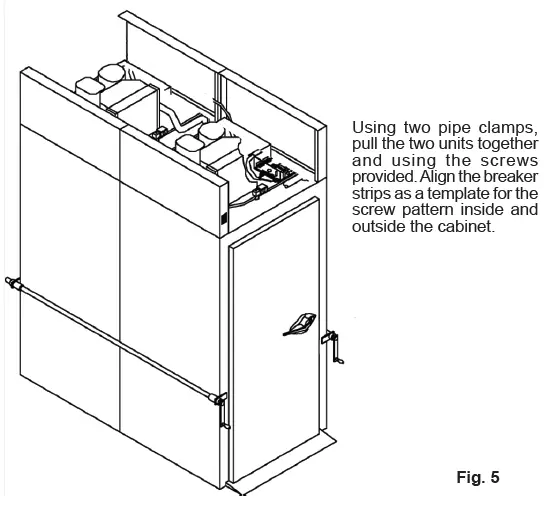 Using two pipe clamps, pull the two units together and using the screws provided. Align the breaker strips as a template for the screw pattern inside and outside the cabinet.

Fig. 5