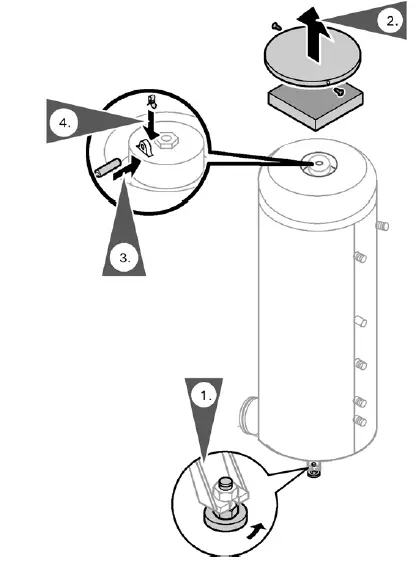 2.

4.

3.

1.