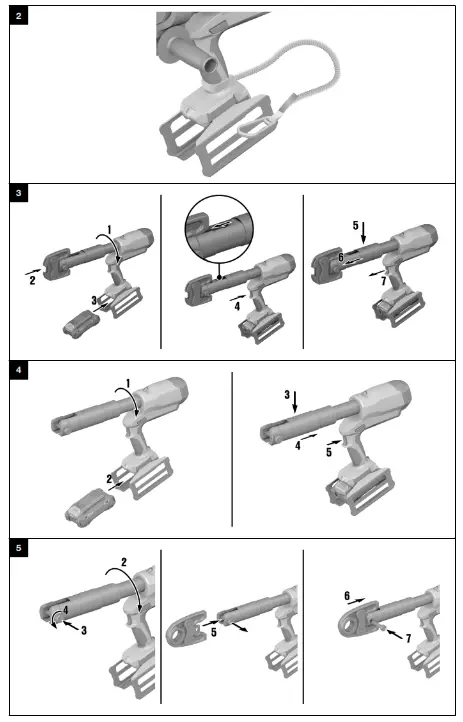 2

3

1

2

3

4

5

6

7

4

1

2

3

4

5

5

2

4

3

5

6

7