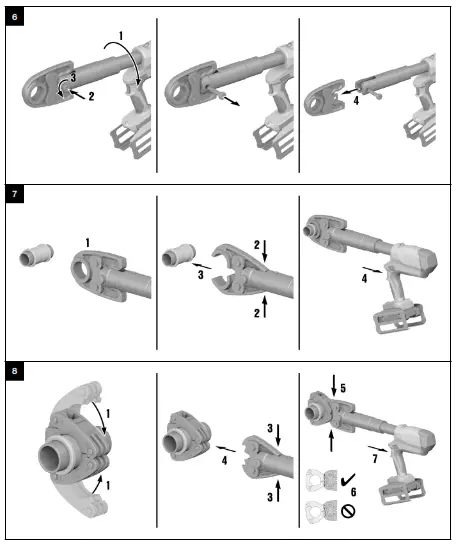 6

1
3
2

4

7

1

2
3
2

4

8

1
1

3
4
3

5
7
6