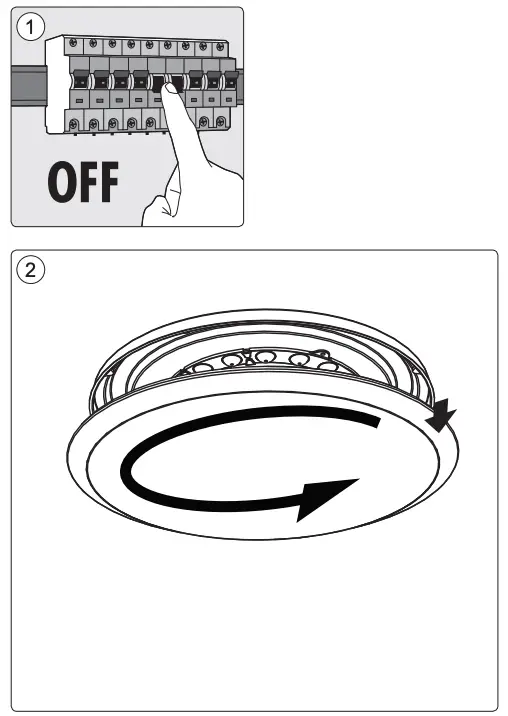 1

OFF

2