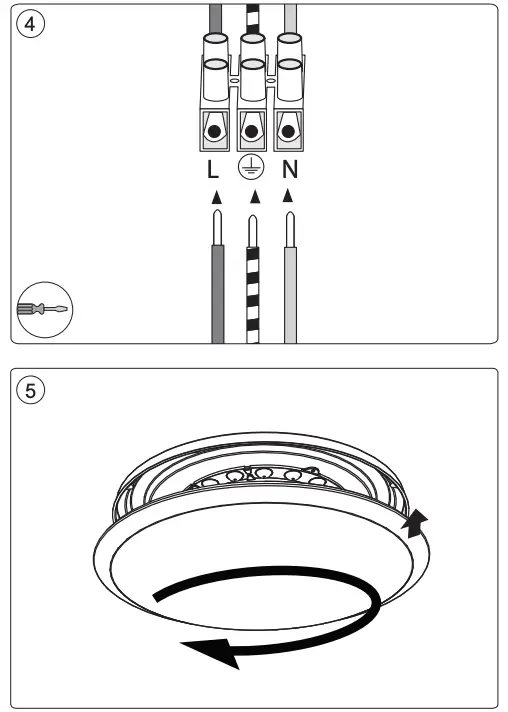 4

L N

5