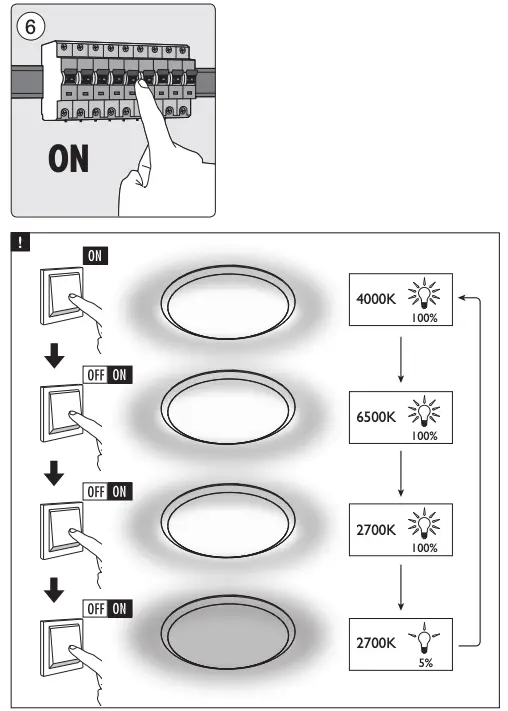 6

ON

!

ON

4000K 100%

OFF ON

6500K 100%

OFF ON

2700K 100%

OFF ON

2700K 5%