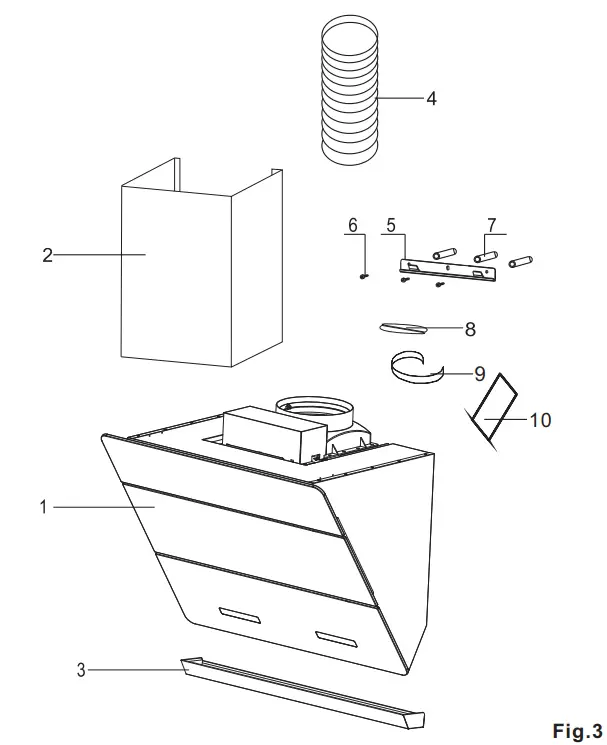 4

2

6
5
7

8

9

10

1

3

Fig.3