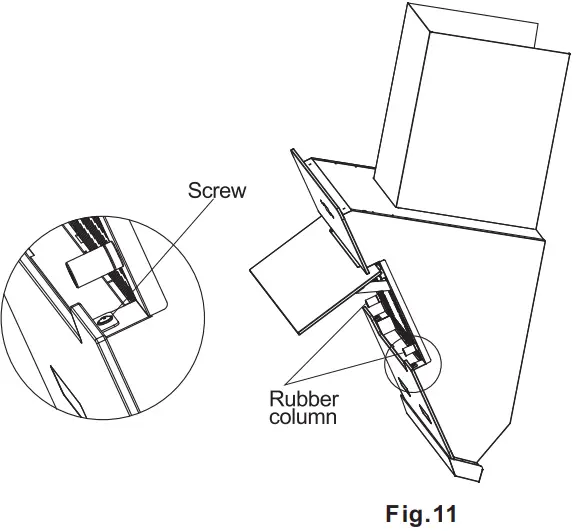 Screw

Rubber column

Fig.11