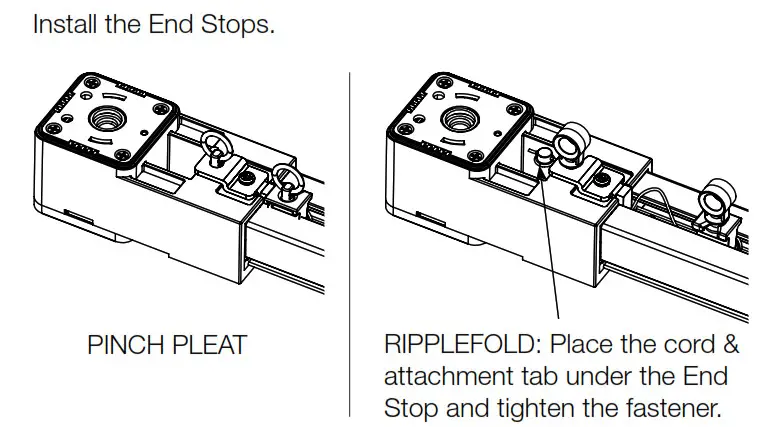 Install the End Stops.

PINCH PLEAT

RIPPLEFOLD: Place the cord & attachment tab under the End Stop and tighten the fastener.