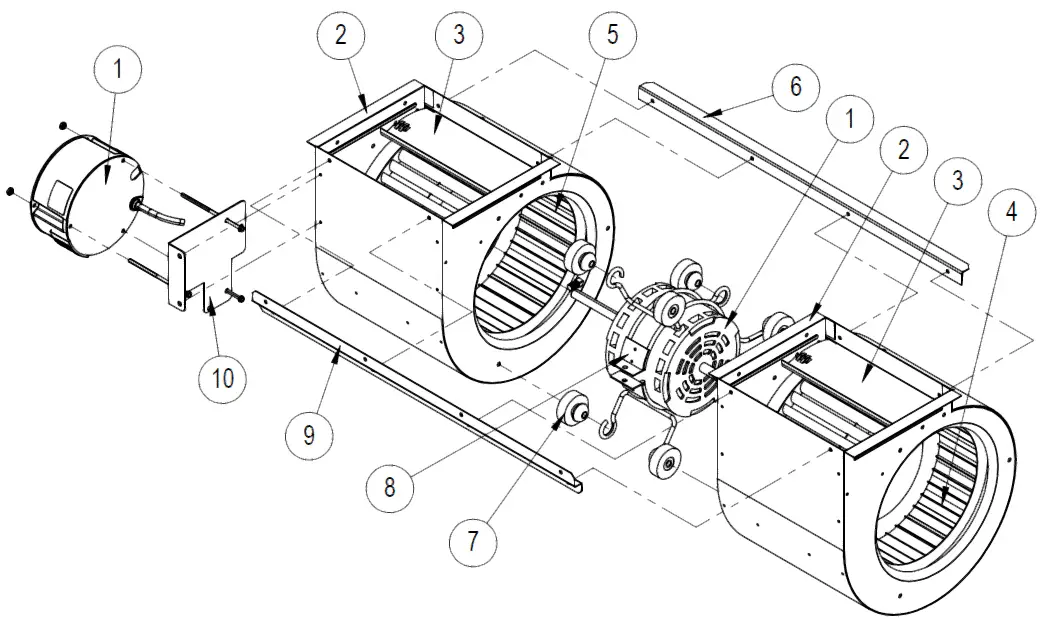 1
2
3
5
6
1
2
3
4
10
9
8
7