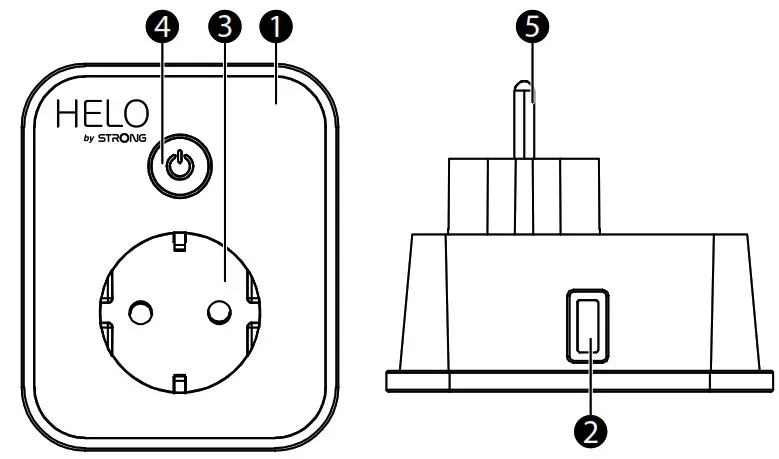 4 3 1
HELO
by STRONG
5
2