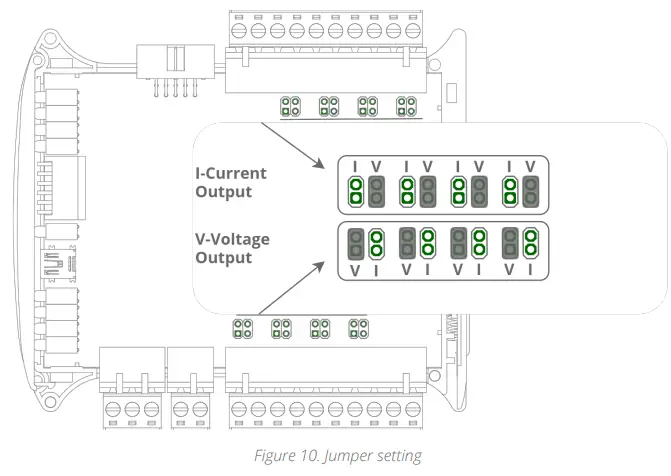 I-Current Output

I V I V I V I V

V-Voltage Output

V I V I V I V I

Figure 10. Jumper setting