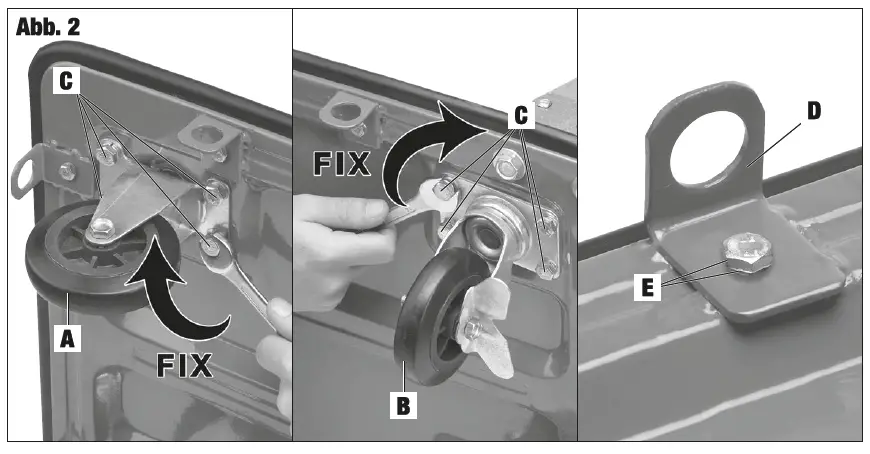 Abb. 2

C

A

FIX

FIX

C

B

D

E