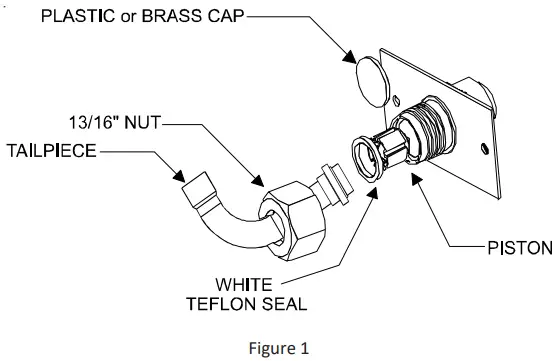 PLASTIC or BRASS CAP

13/16" NUT

TAILPIECE

PISTON

WHITE TEFLON SEAL

Figure 1