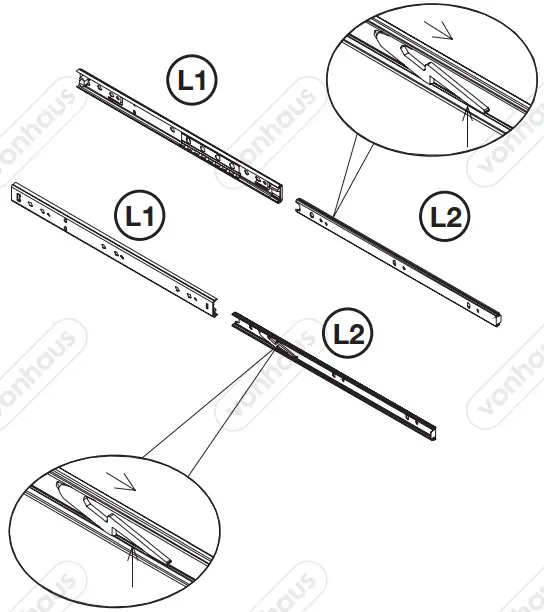 L1

L1

L2

L2

vonhaus