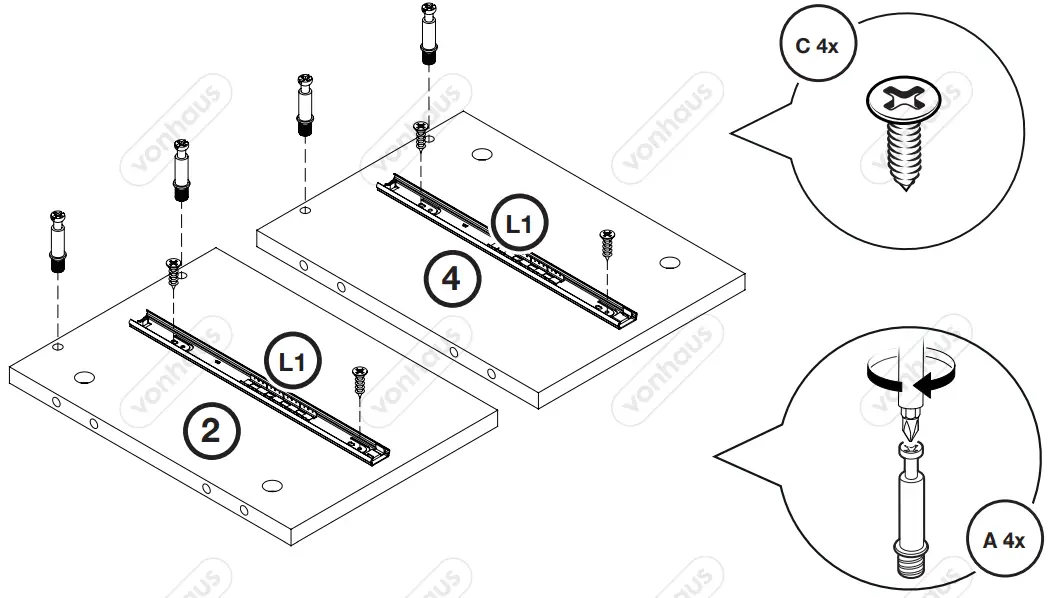 C 4x

L1

4

L1

2

A 4x

vonhaus