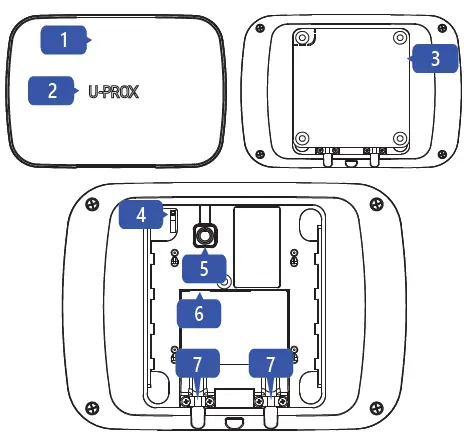 1
2
U-PROX
3
4
5
6
7
7