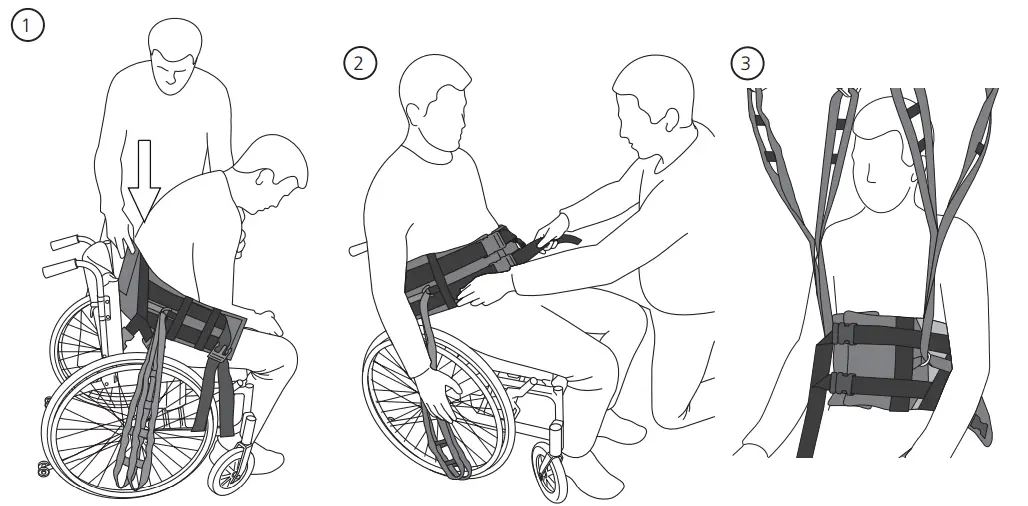 1

2

3