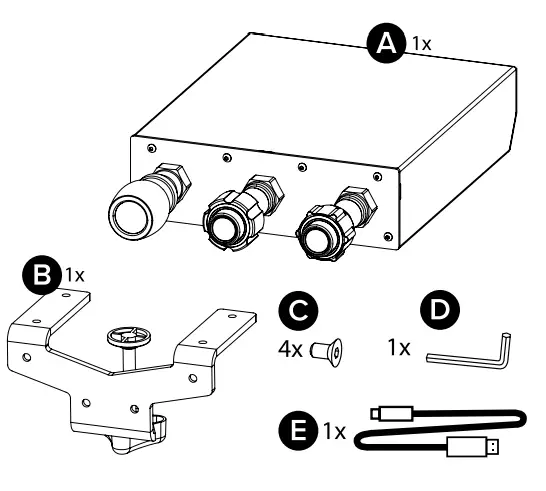 A 1x

B 1x

C

4x

D

1x

E 1x