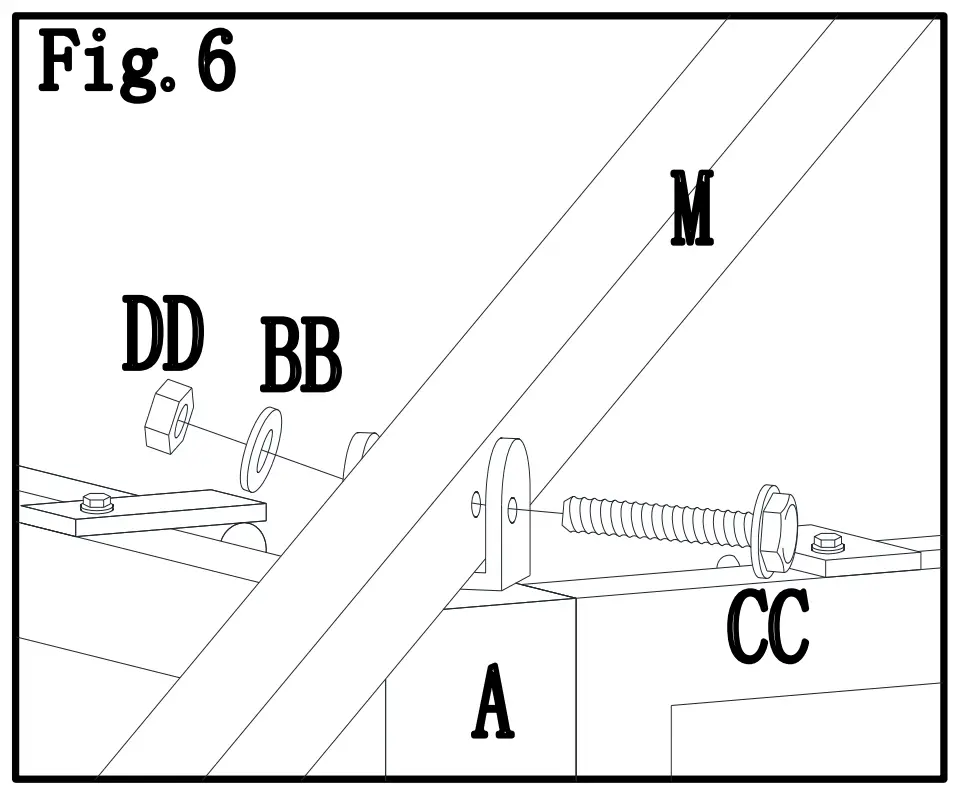 Fig. 6

M

DD

BB

CC

A