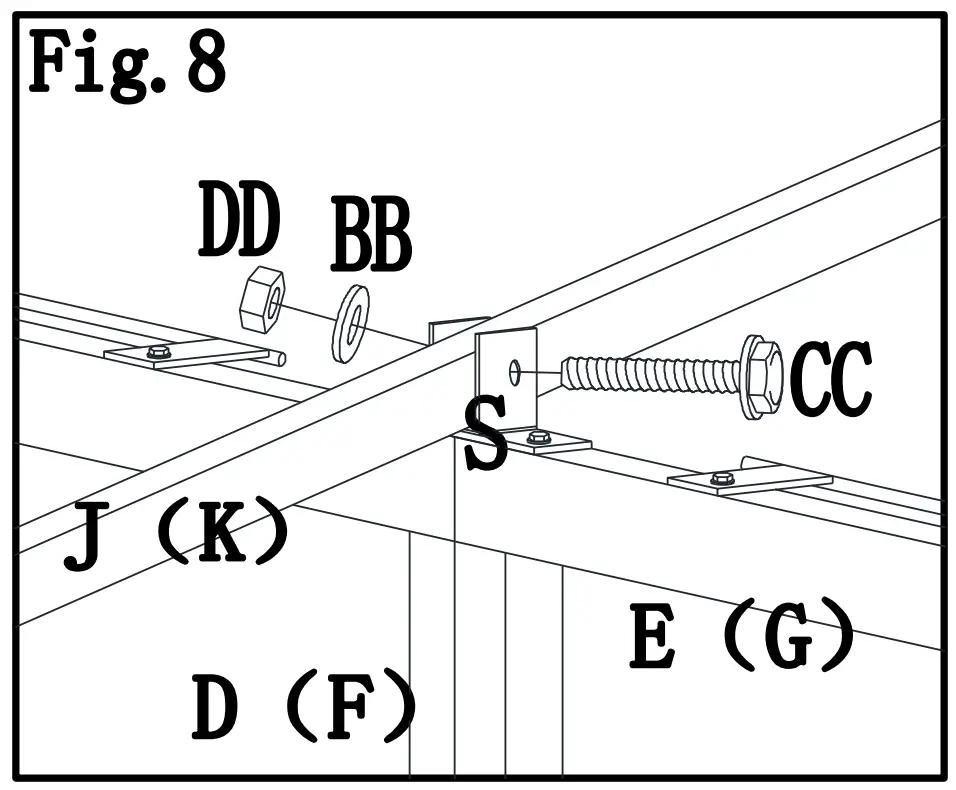 Fig. 8

DD BB

CC

S

J (K)

E (G)

D (F)