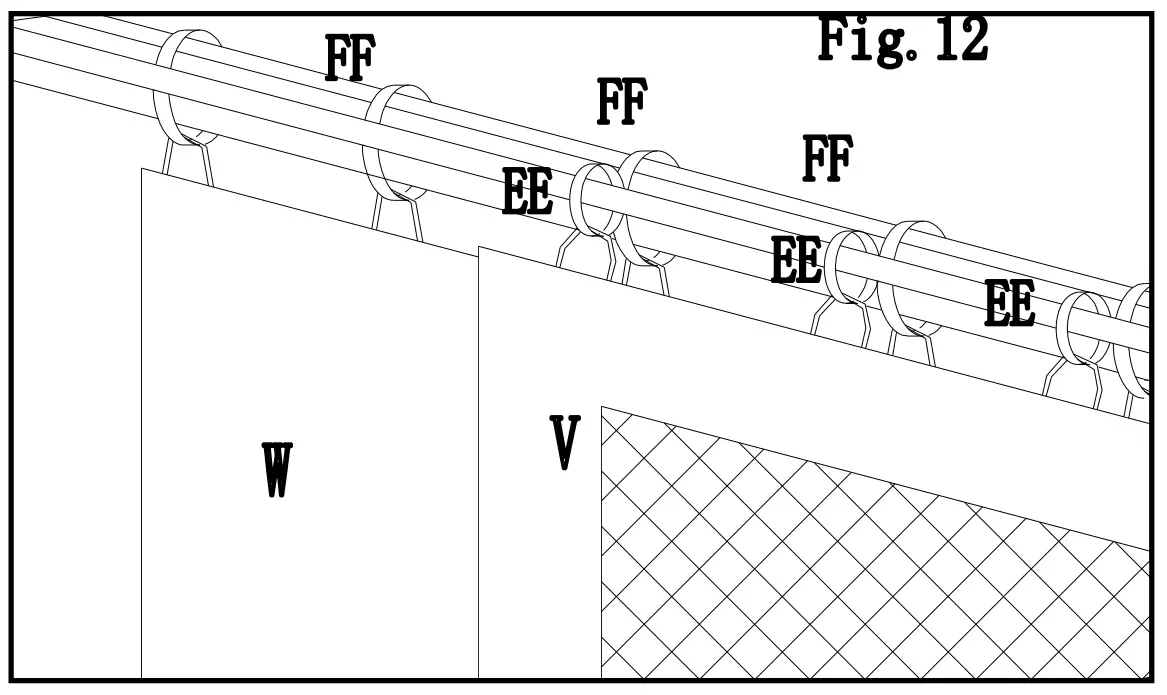 Fig. 12

FF

FF

FF

EE

EE

EE

W

V