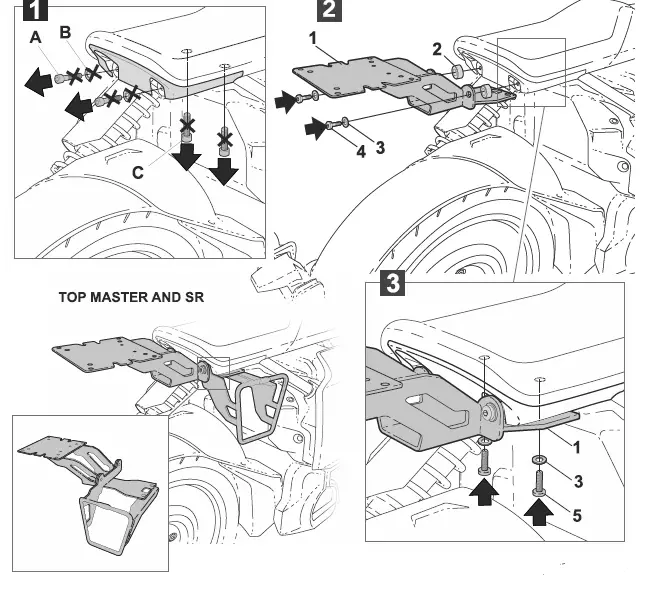 1
A
B
C

2
1
2
4
3

TOP MASTER AND SR

3
1
3
5