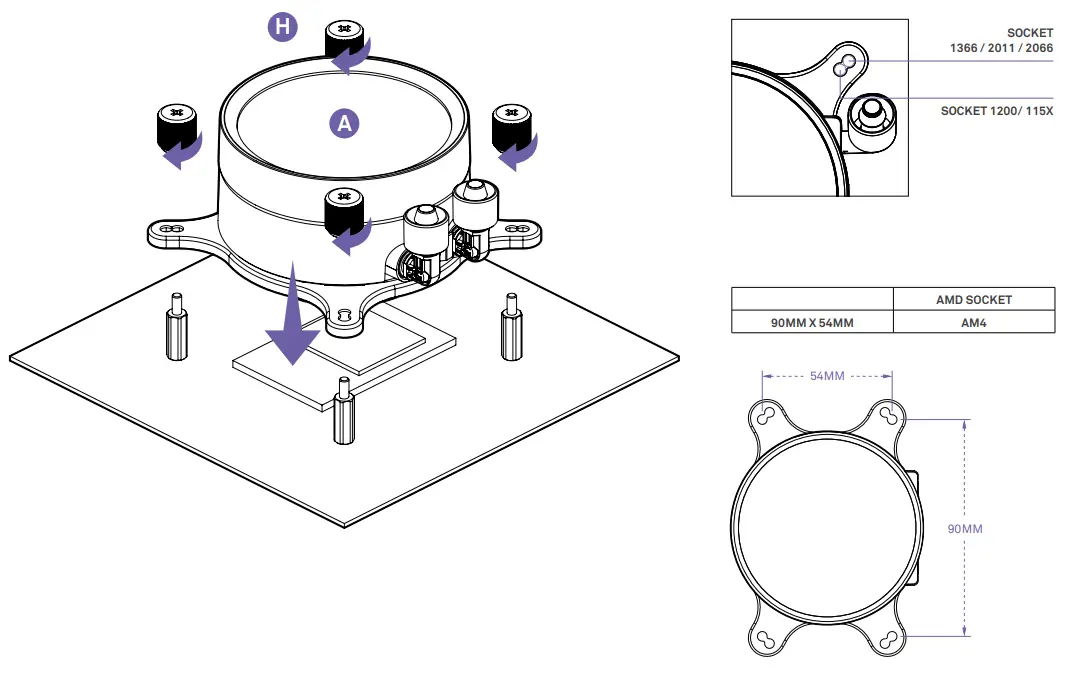 H

A

SOCKET
1366 / 2011 / 2066

SOCKET 1200/ 115X

|  | AMD SOCKET |
|---|---|
| 90MM X 54MM | AM4 |

54MM

90MM