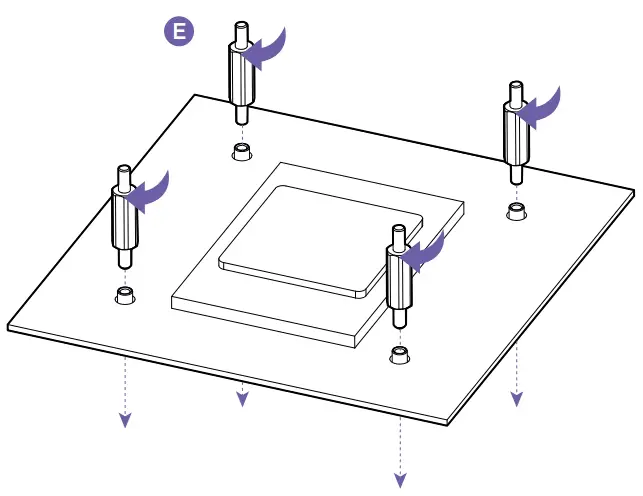 E