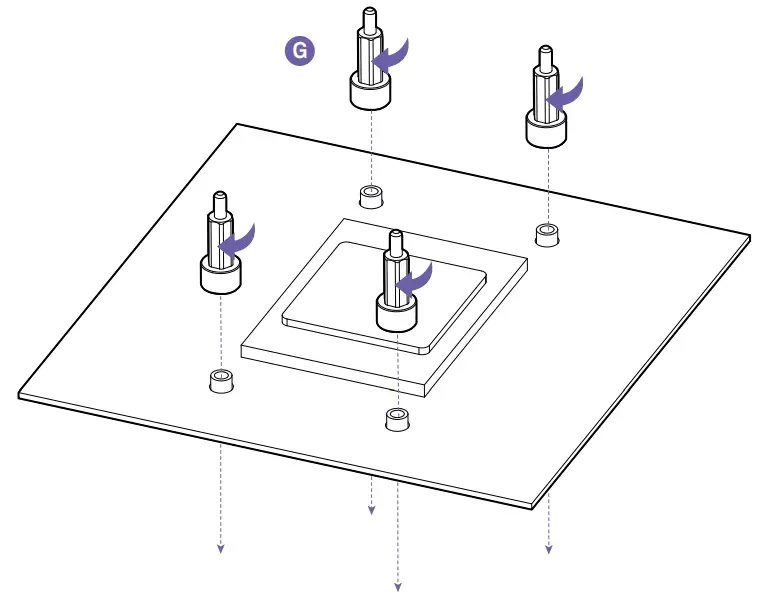 G