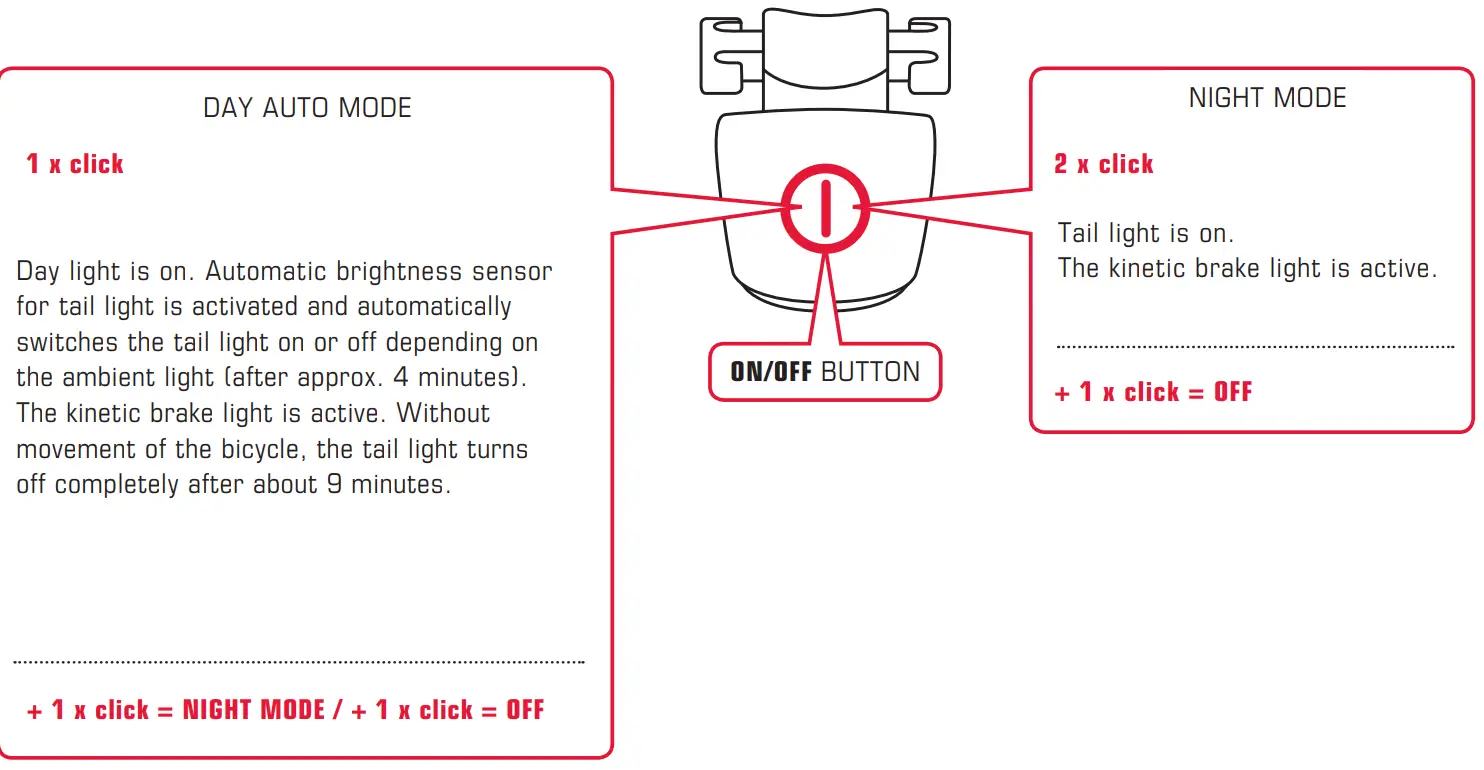 DAY AUTO MODE

1 x click

Day light is on. Automatic brightness sensor for tail light is activated and automatically switches the tail light on or off depending on the ambient light (after approx. 4 minutes). The kinetic brake light is active. Without movement of the bicycle, the tail light turns off completely after about 9 minutes.

+ 1 x click = NIGHT MODE / + 1 x click = OFF

ON/OFF BUTTON

NIGHT MODE

2 x click

Tail light is on.
The kinetic brake light is active.

+ 1 x click = OFF